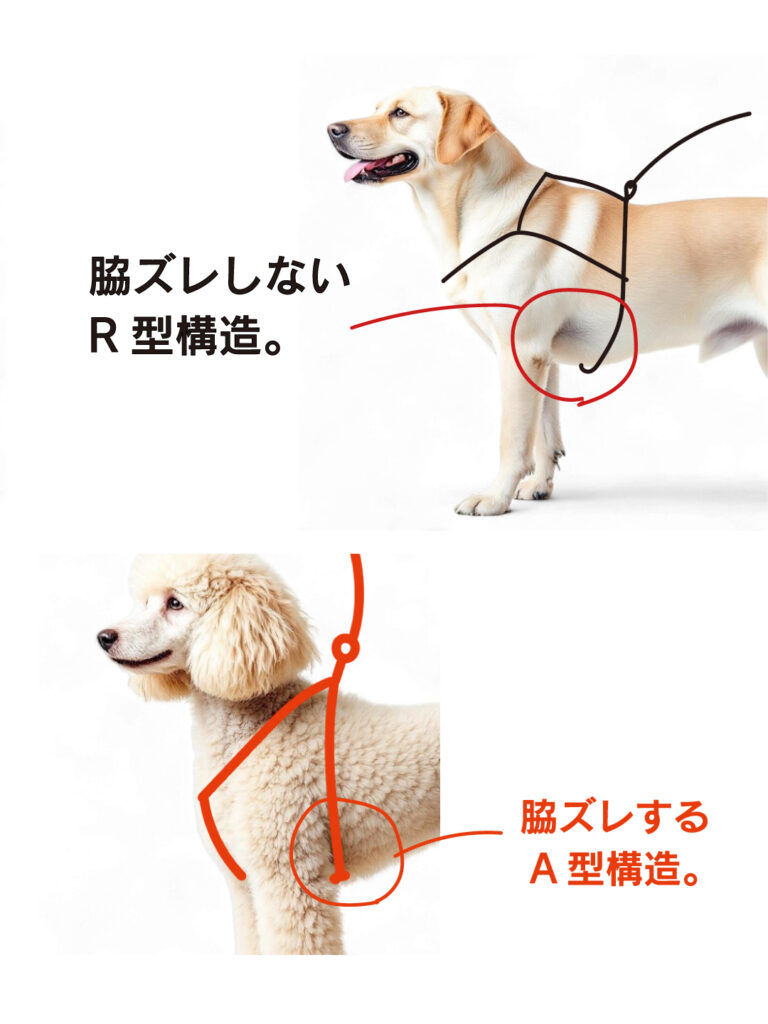 脇ズレしない
R 型構造。

脇ズレする
A 型構造。